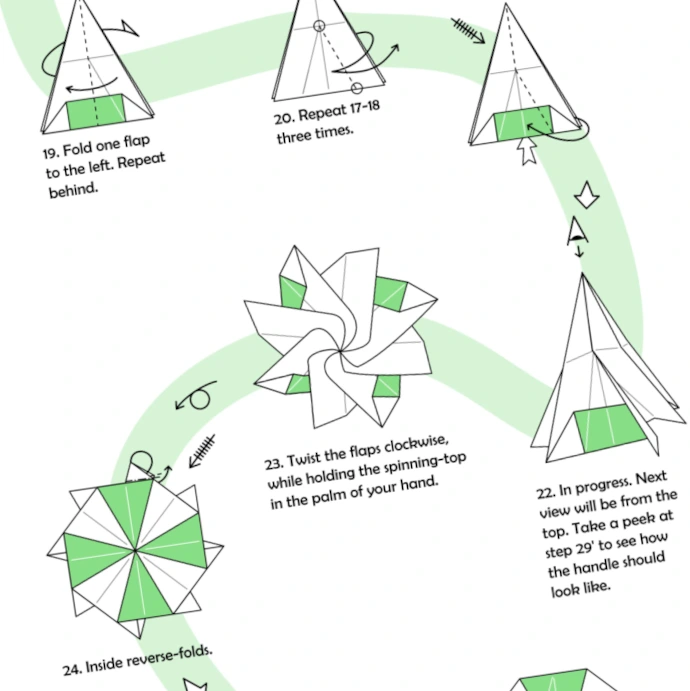 19. Fold one flap to the left. Repeat behind.

20. Repeat 17-18 three times.

23. Twist the flaps clockwise, while holding the spinning-top in the palm of your hand.

22. In progress. Next view will be from the top. Take a peek at step 29' to see how the handle should look like.

24. Inside reverse-folds.